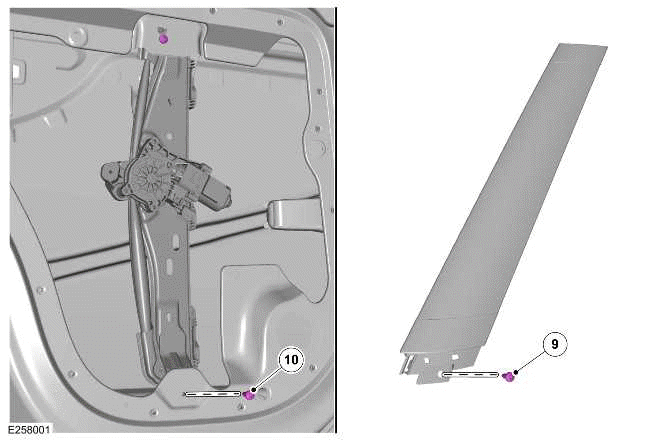 10
9
E258001